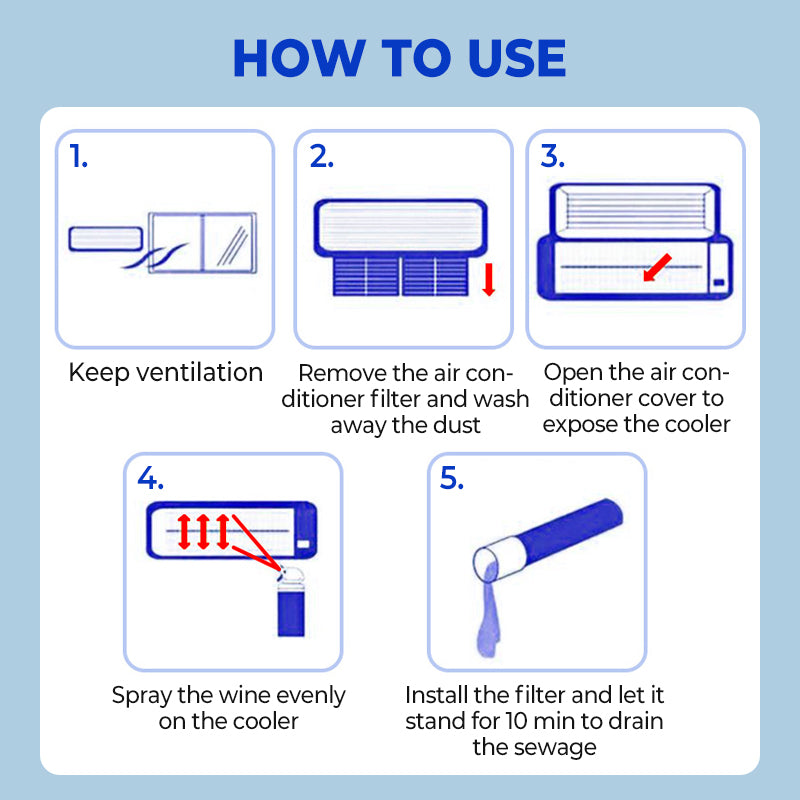 HOW TO USE

1.

Keep ventilation

2.

Remove the air conditioner filter and wash away the dust

3.

Open the air conditioner cover to expose the cooler

4.

Spray the wine evenly on the cooler

5.

Install the filter and let it stand for 10 min to drain the sewage