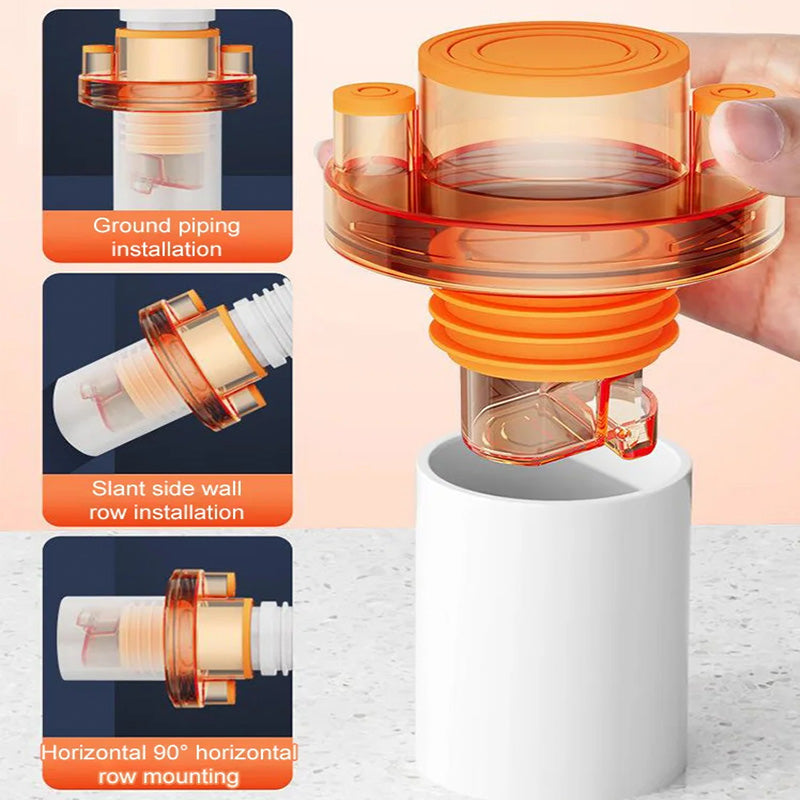 Ground piping installation

Slant side wall row installation

Horizontal 90° horizontal row mounting